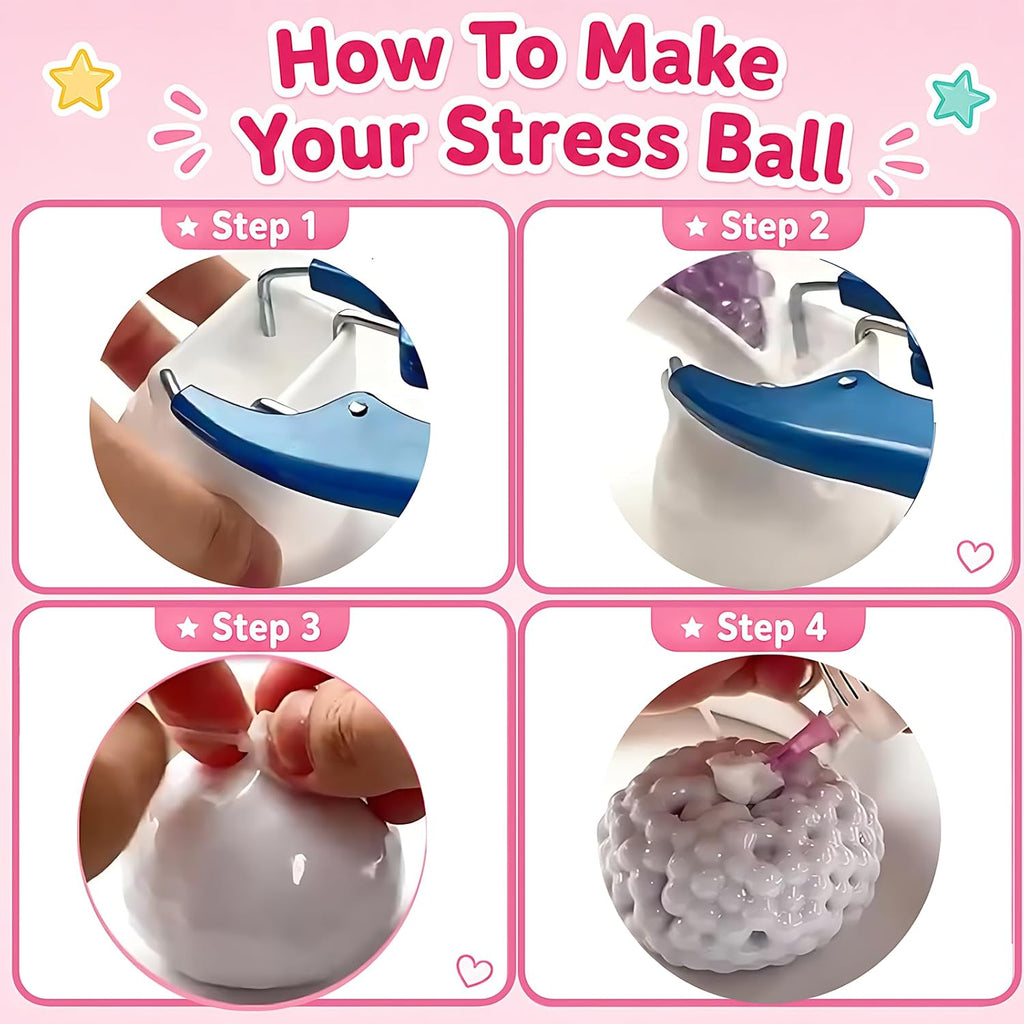 How To Make
Your Stress Ball

★ Step 1

★ Step 2

★ Step 3

★ Step 4